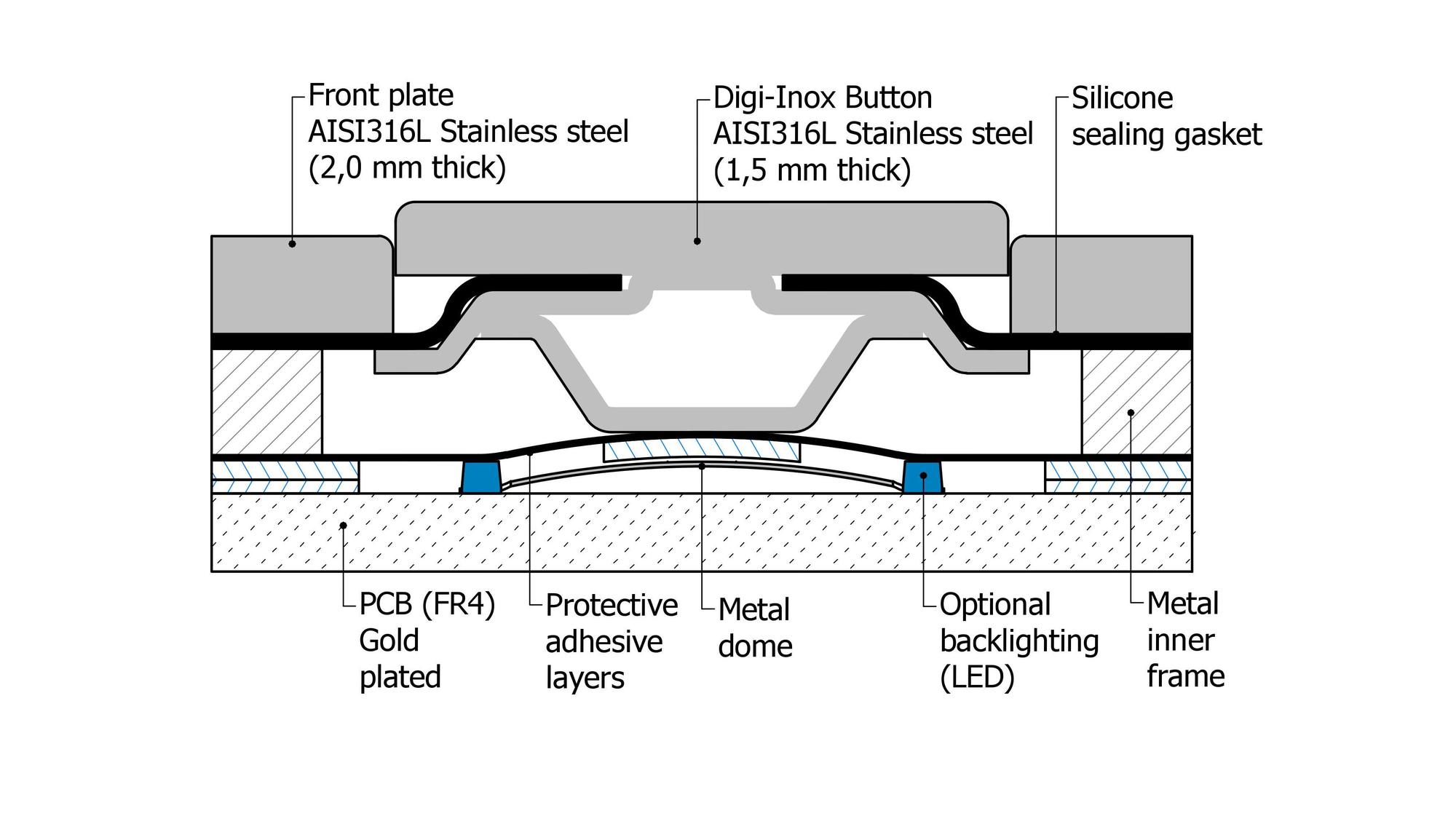 Front plate
AISI316L Stainless steel
(2,0 mm thick)

Digi-Inox Button
AISI316L Stainless steel
(1,5 mm thick)

Silicone
sealing gasket

PCB (FR4)
Gold
plated

Protective
adhesive
layers

Metal
dome

Optional
backlighting
(LED)

Metal
inner
frame