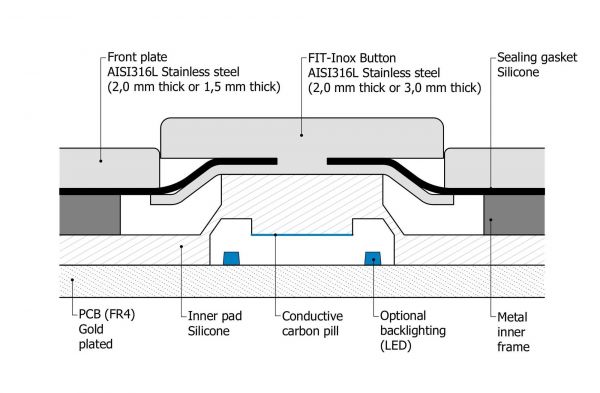 Front plate
AISI316L Stainless steel
(2,0 mm thick or 1,5 mm thick)

FIT-Inox Button
AISI316L Stainless steel
(2,0 mm thick or 3,0 mm thick)

Sealing gasket
Silicone

PCB (FR4)
Gold
plated

Inner pad
Silicone

Conductive
carbon pill

Optional
backlighting
(LED)

Metal
inner
frame