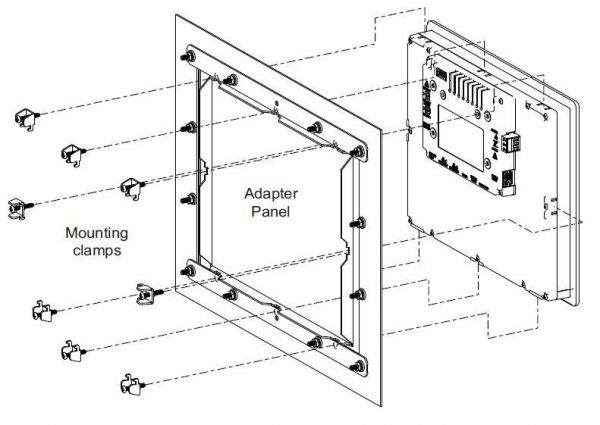 Adapter Panel

Mounting clamps